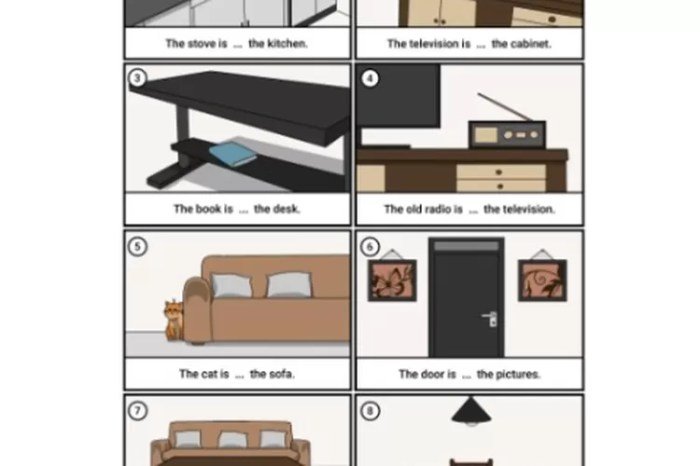 The stove is ... the kitchen.

The television is ... the cabinet.

3

The book is ... the desk.

4

The old radio is ... the television.

5

The cat is ... the sofa.

6

The door is ... the pictures.

7

8